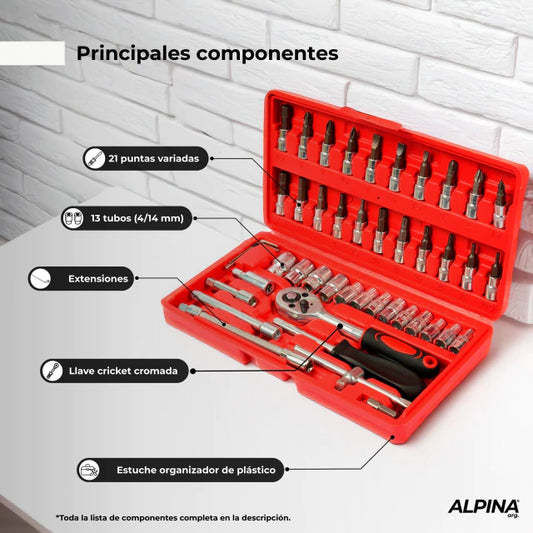 Principales componentes

21 puntas variadas

13 tubos (4/14 mm)

Extensiones

Llave cricket cromada

Estuche organizador de plástico

*Toda la lista de componentes completa en la descripción.

ALPINA
arg.